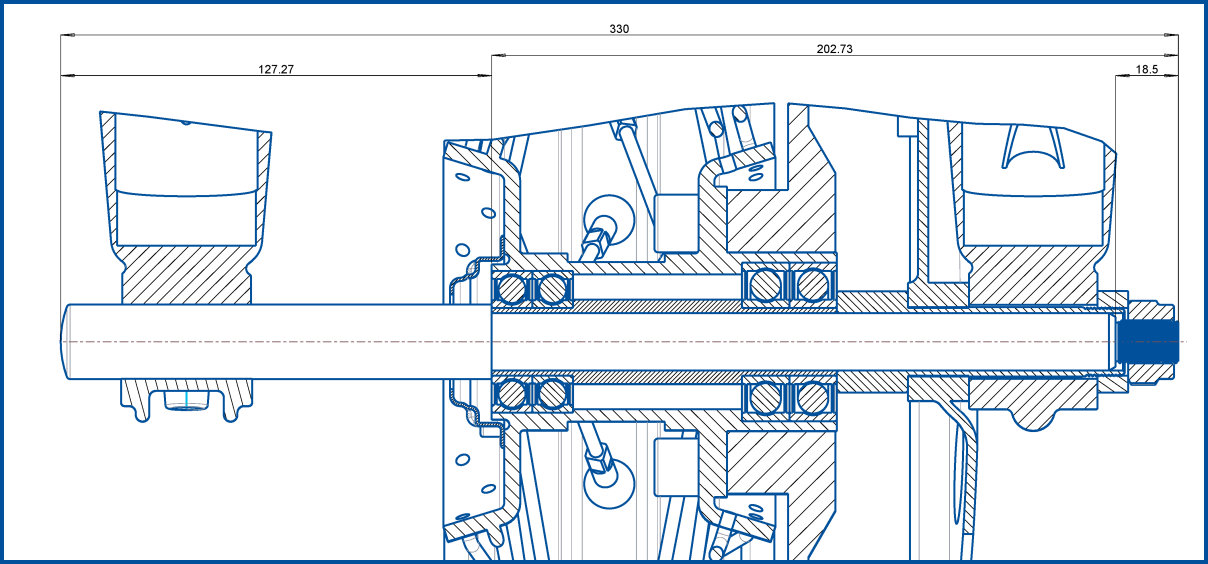 330

202.73

127.27

18.5