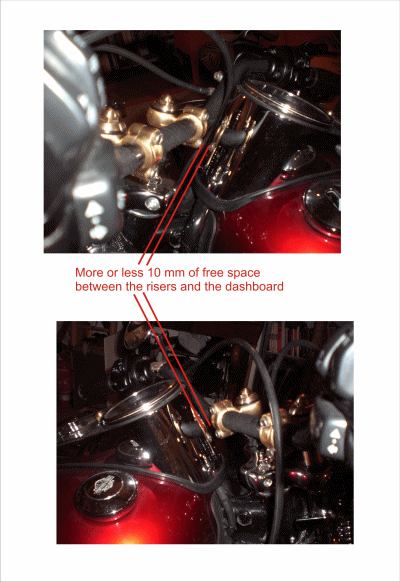 More or less 10 mm of free space between the risers and the dashboard