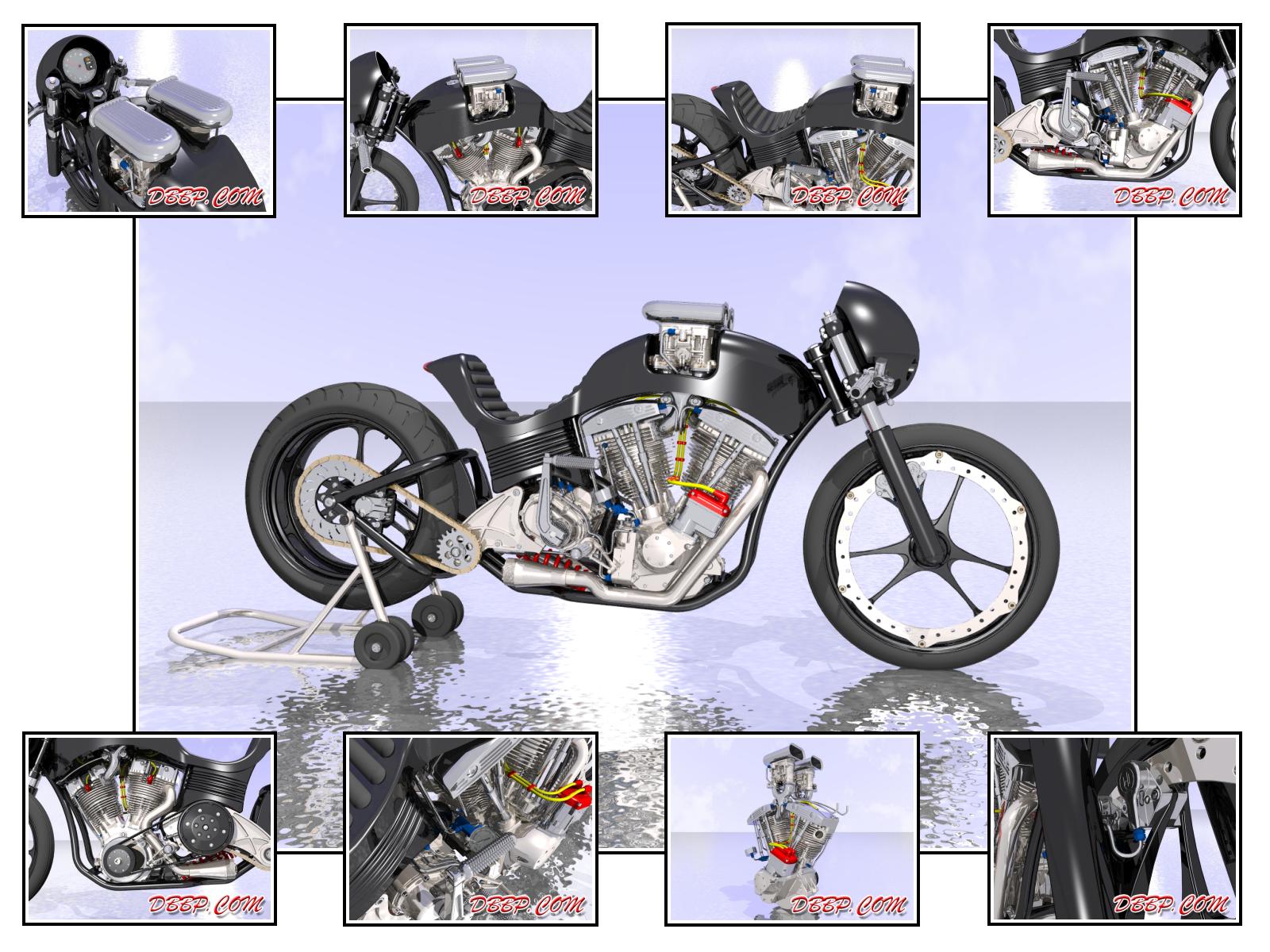 DBBP.COM

DBBP.COM

DBBP.COM

DBBP.COM

DBBP.COM

DBBP.COM

DBBP.COM

DBBP.COM